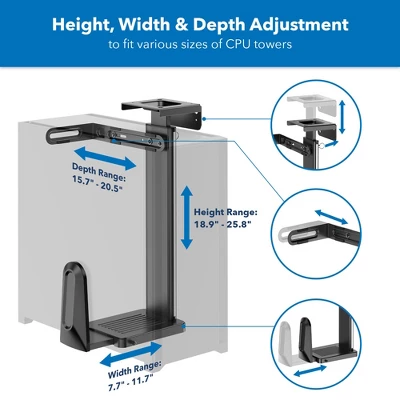 Height, Width & Depth Adjustment
to fit various sizes of CPU towers

Depth Range:
15.7" - 20.5"

Height Range:
18.9" - 25.8"

Width Range:
7.7" - 11.7"