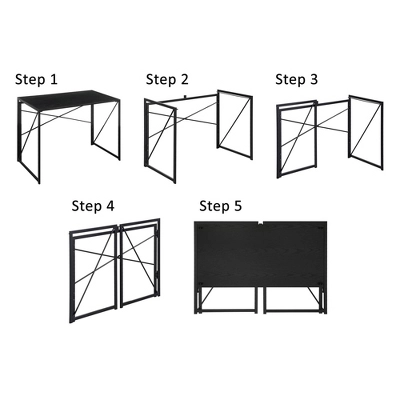 Step 1

Step 2

Step 3

Step 4

Step 5