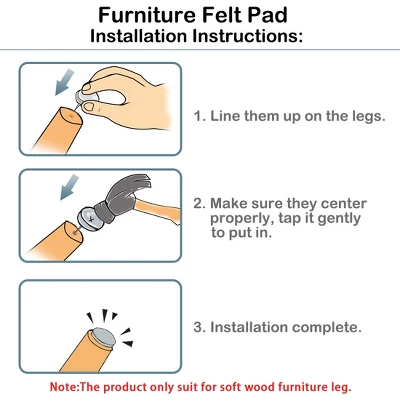 Furniture Felt Pad
Installation Instructions:

1. Line them up on the legs.

2. Make sure they center properly, tap it gently to put in.

3. Installation complete.

Note:The product only suit for soft wood furniture leg.