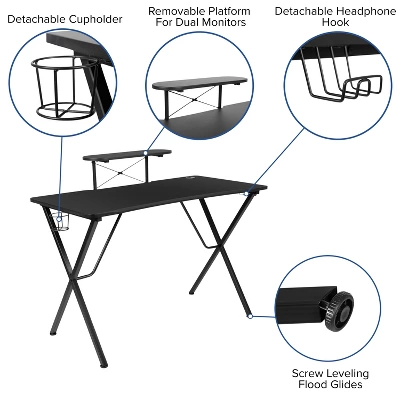 Detachable Cupholder

Removable Platform For Dual Monitors

Detachable Headphone Hook

Screw Leveling Flood Glides