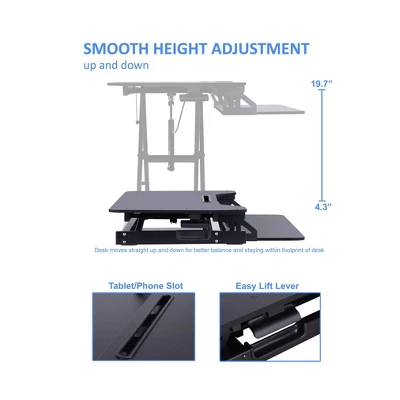 SMOOTH HEIGHT ADJUSTMENT
up and down

19.7"

4.3"

Desk moves straight up and down for better balance and staying within footprint of desk

Tablet/Phone Slot

Easy Lift Lever