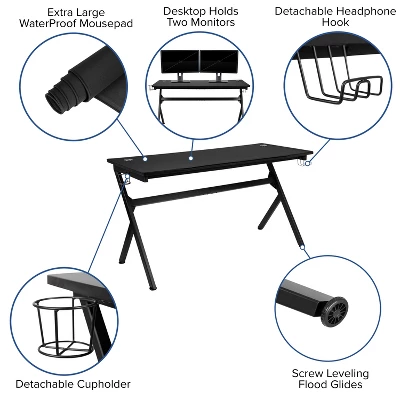 Extra Large WaterProof Mousepad

Desktop Holds Two Monitors

Detachable Headphone Hook

Detachable Cupholder

Screw Leveling Flood Glides