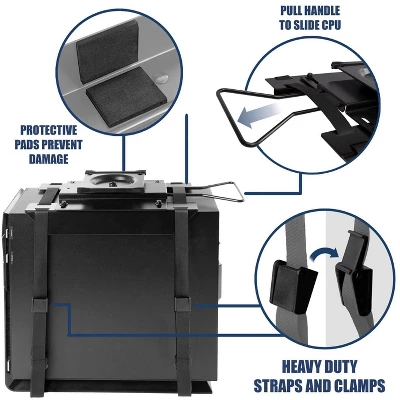 PULL HANDLE TO SLIDE CPU

PROTECTIVE PADS PREVENT DAMAGE

HEAVY DUTY STRAPS AND CLAMPS